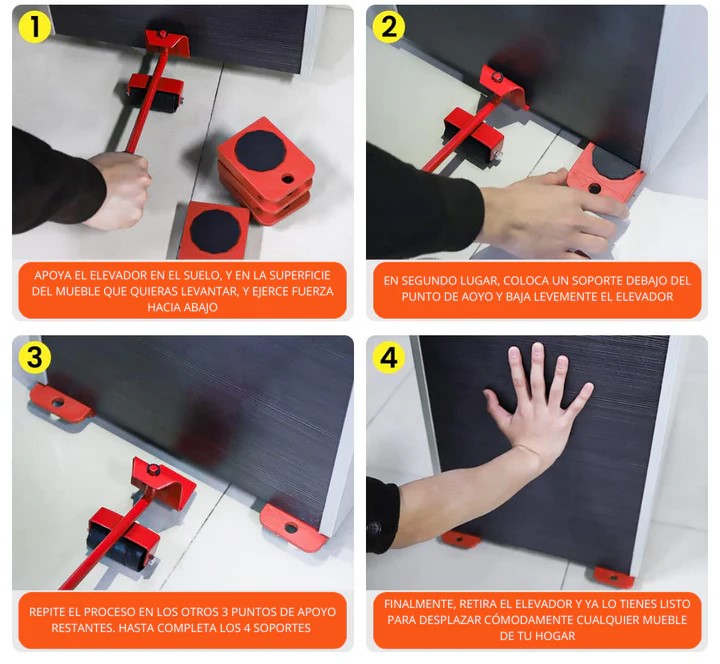 1

APOYA EL ELEVADOR EN EL SUELO, Y EN LA SUPERFICIE DEL MUEBLE QUE QUIERAS LEVANTAR, Y EJERCE FUERZA HACIA ABAJO

2

EN SEGUNDO LUGAR, COLOCA UN SOPORTE DEBAJO DEL PUNTO DE AOYO Y BAJA LEVEMENTE EL ELEVADOR

3

REPITE EL PROCESO EN LOS OTROS 3 PUNTOS DE APOYO RESTANTES. HASTA COMPLETA LOS 4 SOPORTES

4

FINALMENTE, RETIRA EL ELEVADOR Y YA LO TIENES LISTO PARA DESPLAZAR CÓMODAMENTE CUALQUIER MUEBLE DE TU HOGAR