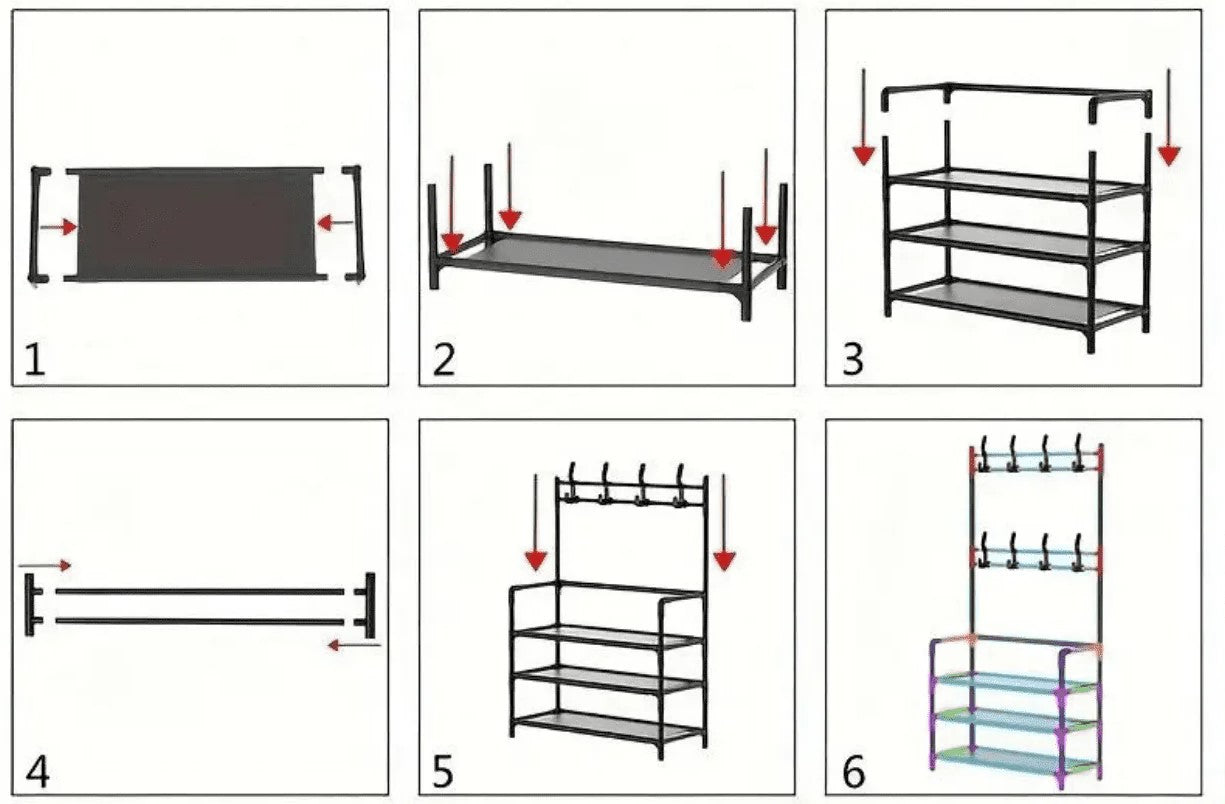 1

2

3

4

5

6