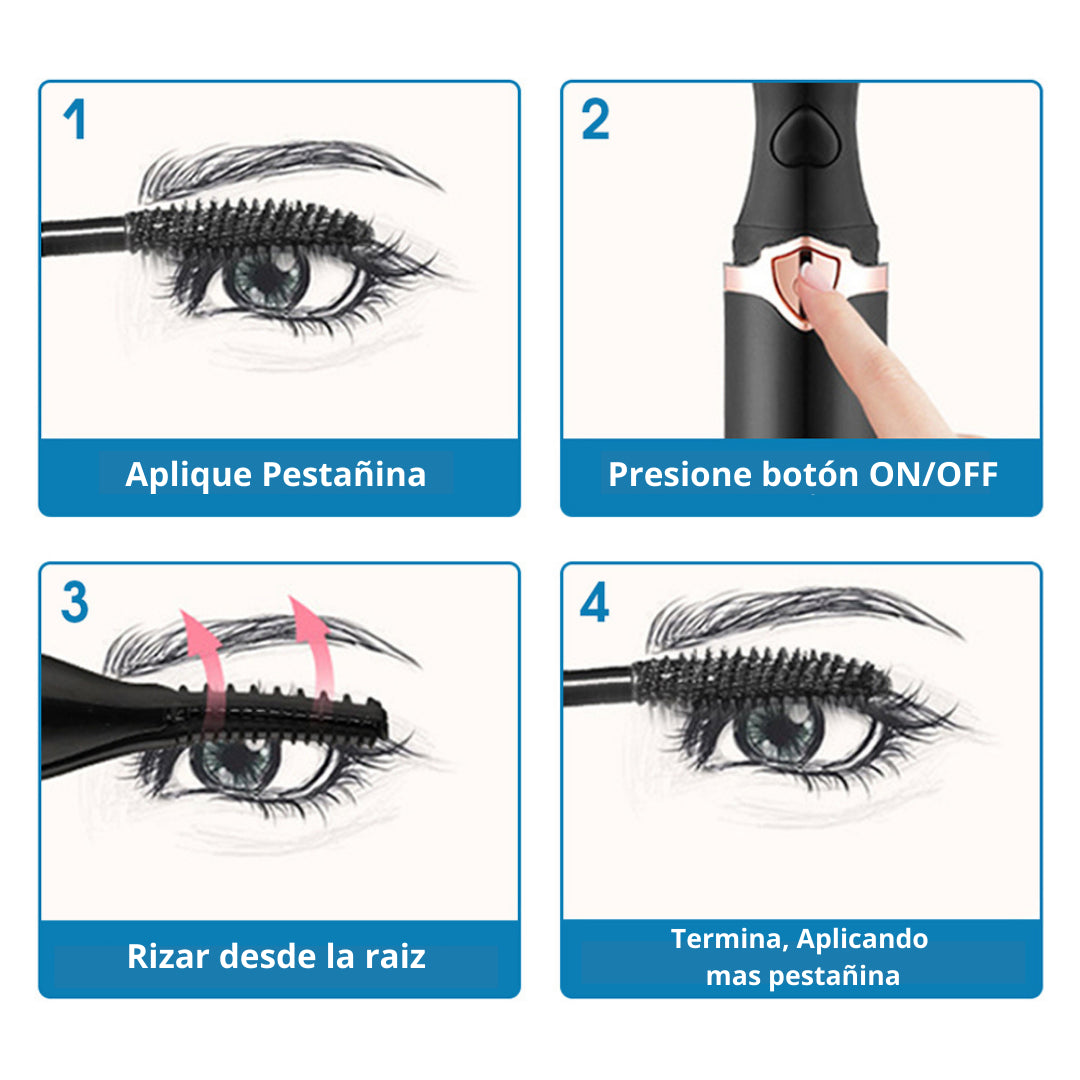 1

Aplique Pestañina

2

Presione botón ON/OFF

3

Rizar desde la raiz

4

Termina, Aplicando mas pestañina